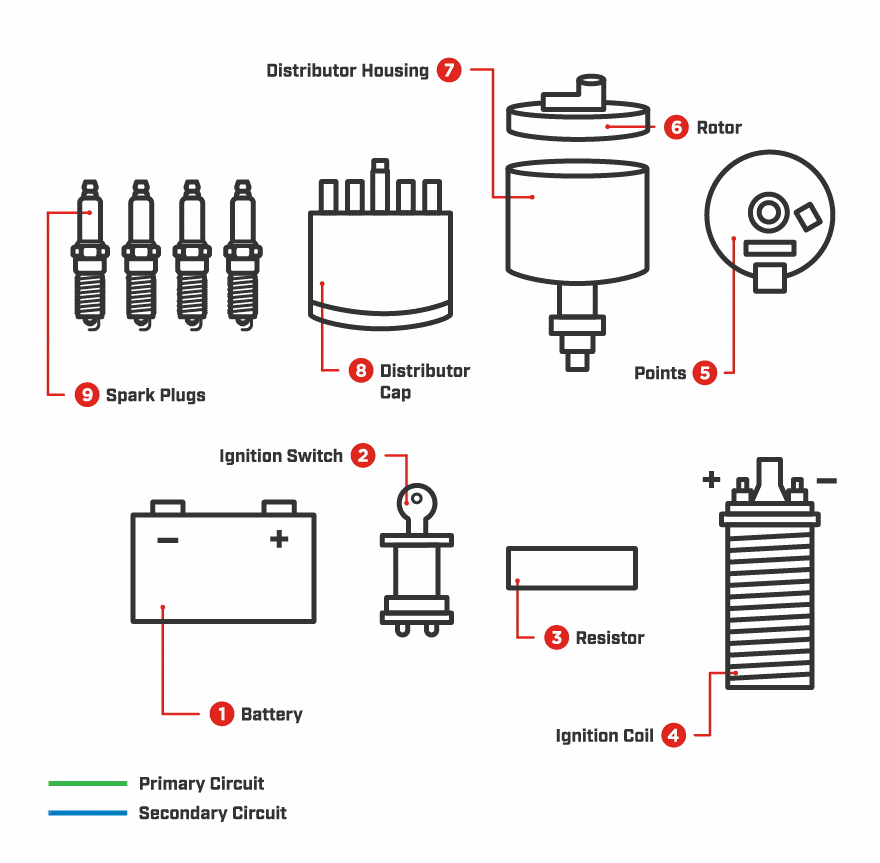 Distributor Housing 7

6 Rotor

8 Distributor Cap

Points 5

9 Spark Plugs

Ignition Switch 2

+ −

− +

3 Resistor

1 Battery

Ignition Coil 4

Primary Circuit

Secondary Circuit